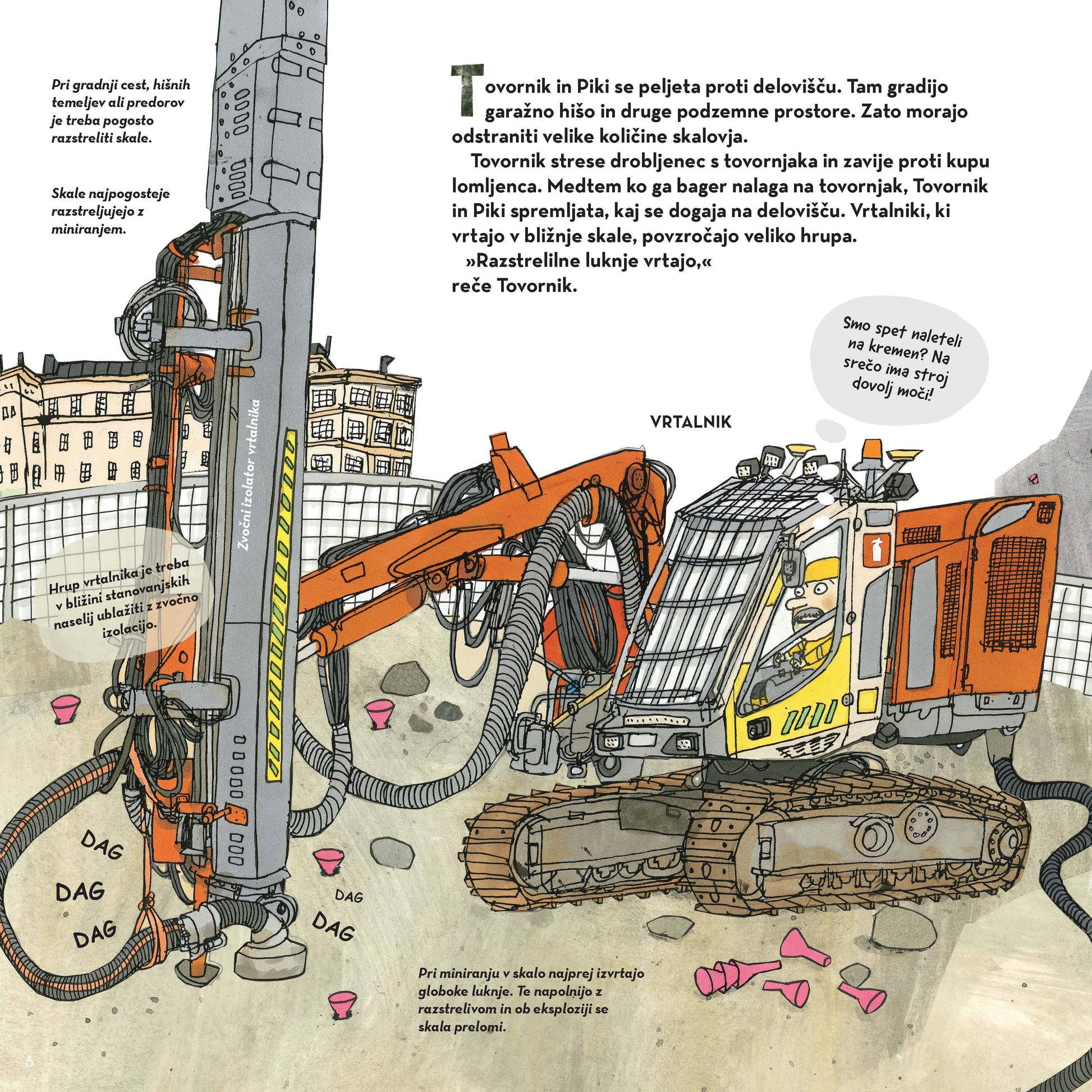 Pri gradnji cest, hišnih temeljev ali predorov je treba pogosto razstreliti skale.

Skale najpogosteje razstreljujejo z miniranjem.

Tovornik in Piki se peljeta proti delovišču. Tam gradijo garažno hišo in druge podzemne prostore. Zato morajo odstraniti velike količine skalovja.

Tovornik strese drobljenec s tovornjaka in zavije proti kupu lomljenca. Medtem ko ga bager nalaga na tovornjak, Tovornik in Piki spremljata, kaj se dogaja na delovišču. Vrtalniki, ki vrtajo v bližnje skale, povzročajo veliko hrupa.

»Razstrelilne luknje vrtajo,« reče Tovornik.

Smo spet naleteli na kremen? Na srečo ima stroj dovolj moči!

VRTALNIK

Zvočni izolator vrtalnika

Hrup vrtalnika je treba v bližini stanovanjskih naselij ublažiti z zvočno izolacijo.

DAG
DAG
DAG

DAG
DAG

Pri miniranju v skalo najprej izvrtajo globoke luknje. Te napolnijo z razstrelivom in ob eksploziji se skala prelomi.

6